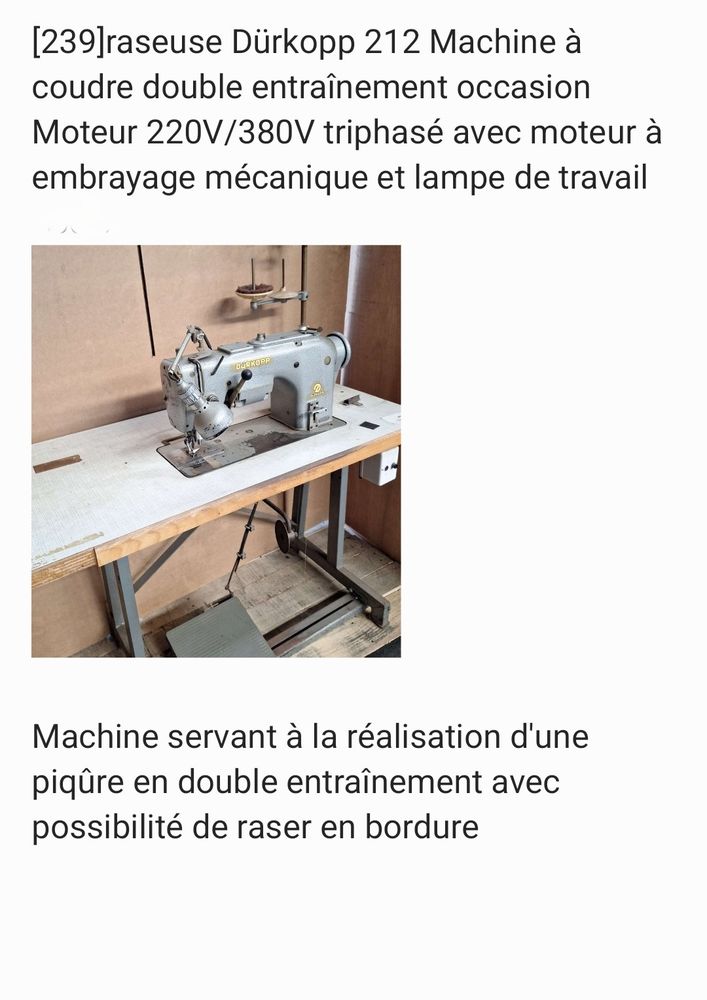 [239]raseuse Dürkopp 212 Machine à coudre double entraînement occasion Moteur 220V/380V triphasé avec moteur à embrayage mécanique et lampe de travail

DÜRKOPP

Machine servant à la réalisation d'une piqûre en double entraînement avec possibilité de raser en bordure