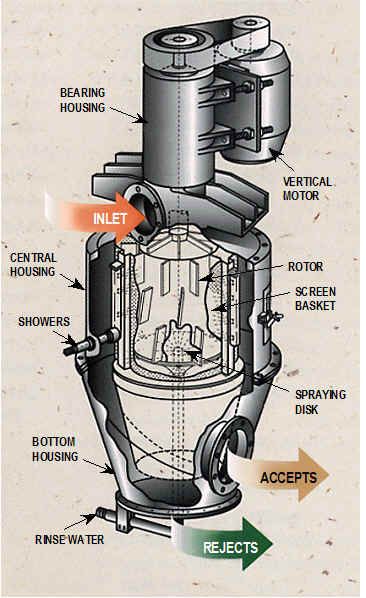 BEARING HOUSING

VERTICAL MOTOR

INLET

CENTRAL HOUSING

ROTOR

SCREEN BASKET

SHOWERS

SPRAYING DISK

BOTTOM HOUSING

ACCEPTS

RINSE WATER

REJECTS