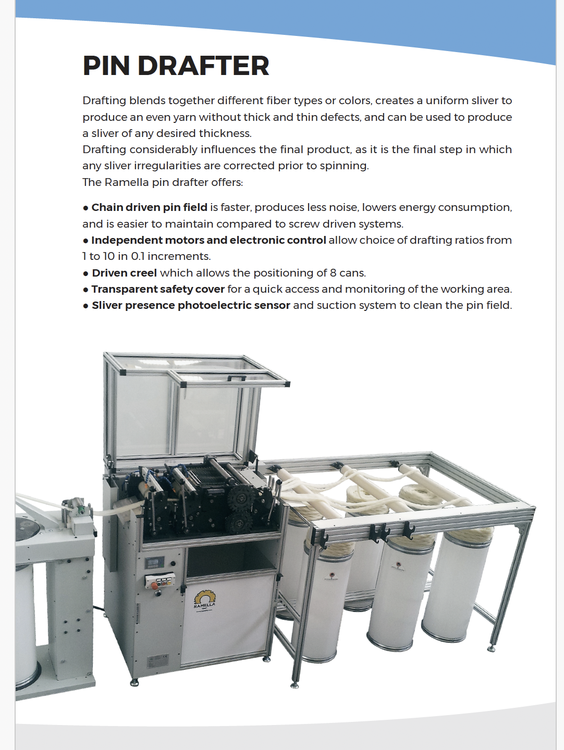 PIN DRAFTER

Drafting blends together different fiber types or colors, creates a uniform sliver to produce an even yarn without thick and thin defects, and can be used to produce a sliver of any desired thickness.
Drafting considerably influences the final product, as it is the final step in which any sliver irregularities are corrected prior to spinning.
The Ramella pin drafter offers:

• Chain driven pin field is faster, produces less noise, lowers energy consumption, and is easier to maintain compared to screw driven systems.
• Independent motors and electronic control allow choice of drafting ratios from 1 to 10 in 0.1 increments.
• Driven creel which allows the positioning of 8 cans.
• Transparent safety cover for a quick access and monitoring of the working area.
• Sliver presence photoelectric sensor and suction system to clean the pin field.

RAMELLA